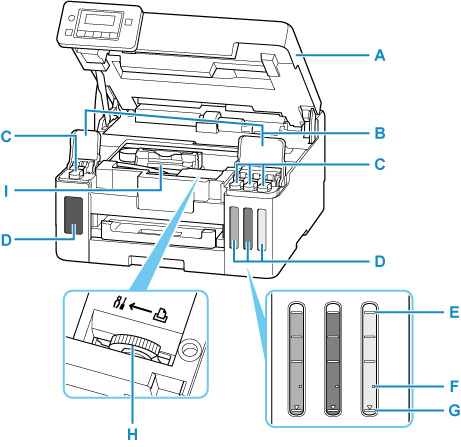 A
B
C
C
I
D
D
E
F
G
H